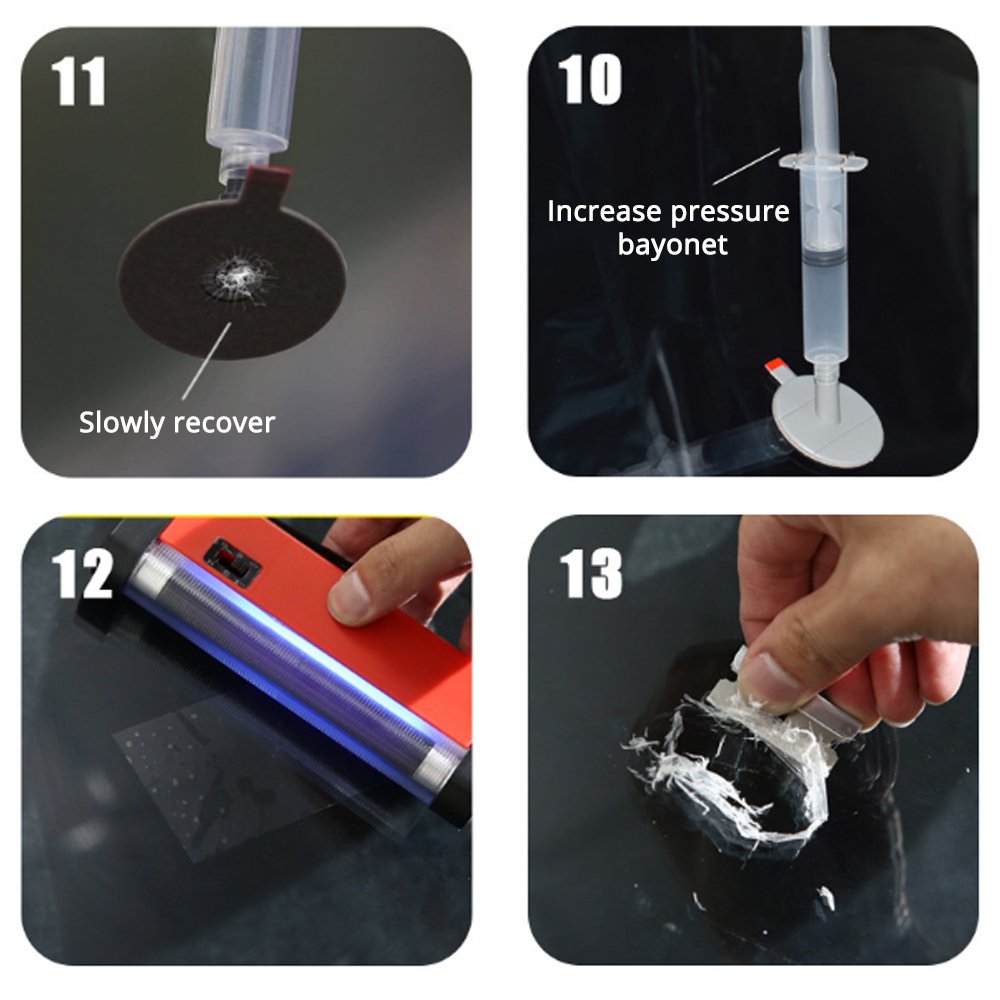 11

Slowly recover

10

Increase pressure bayonet

12

13